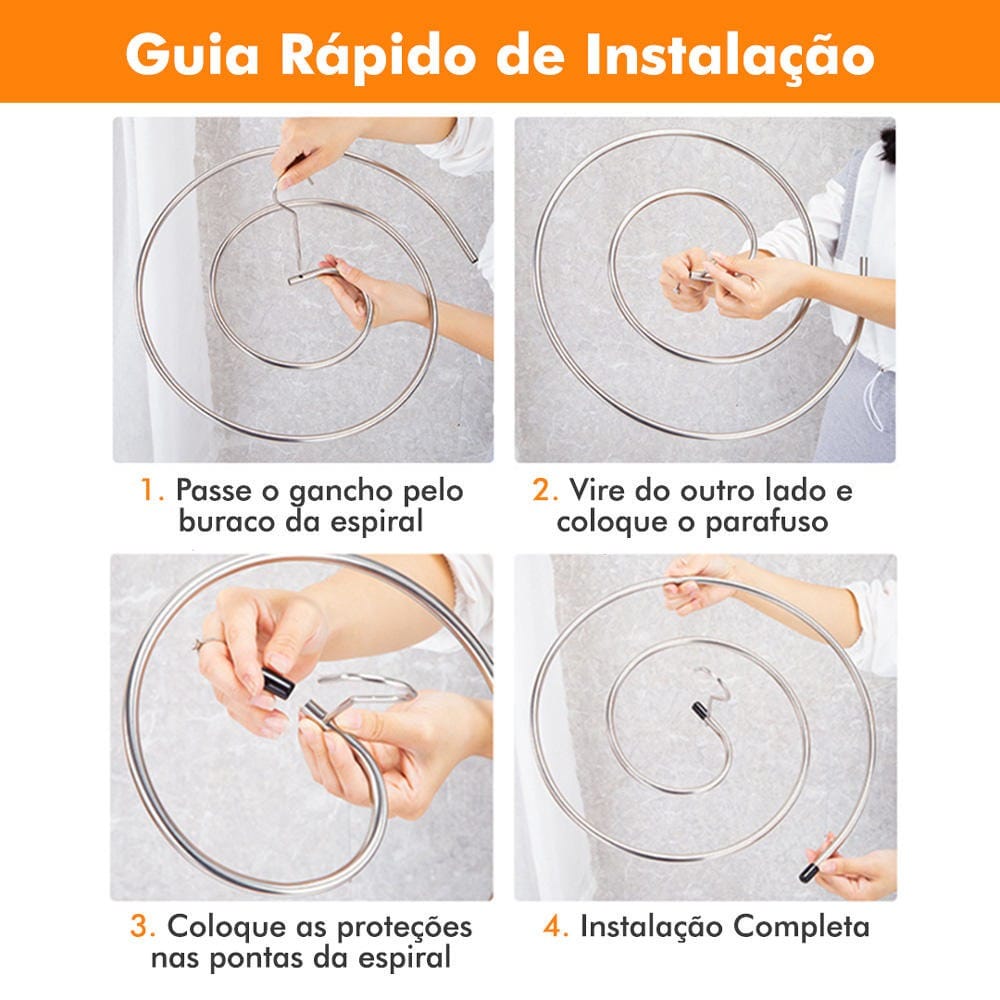 Guia Rápido de Instalação

1. Passe o gancho pelo buraco da espiral

2. Vire do outro lado e coloque o parafuso

3. Coloque as proteções nas pontas da espiral

4. Instalação Completa