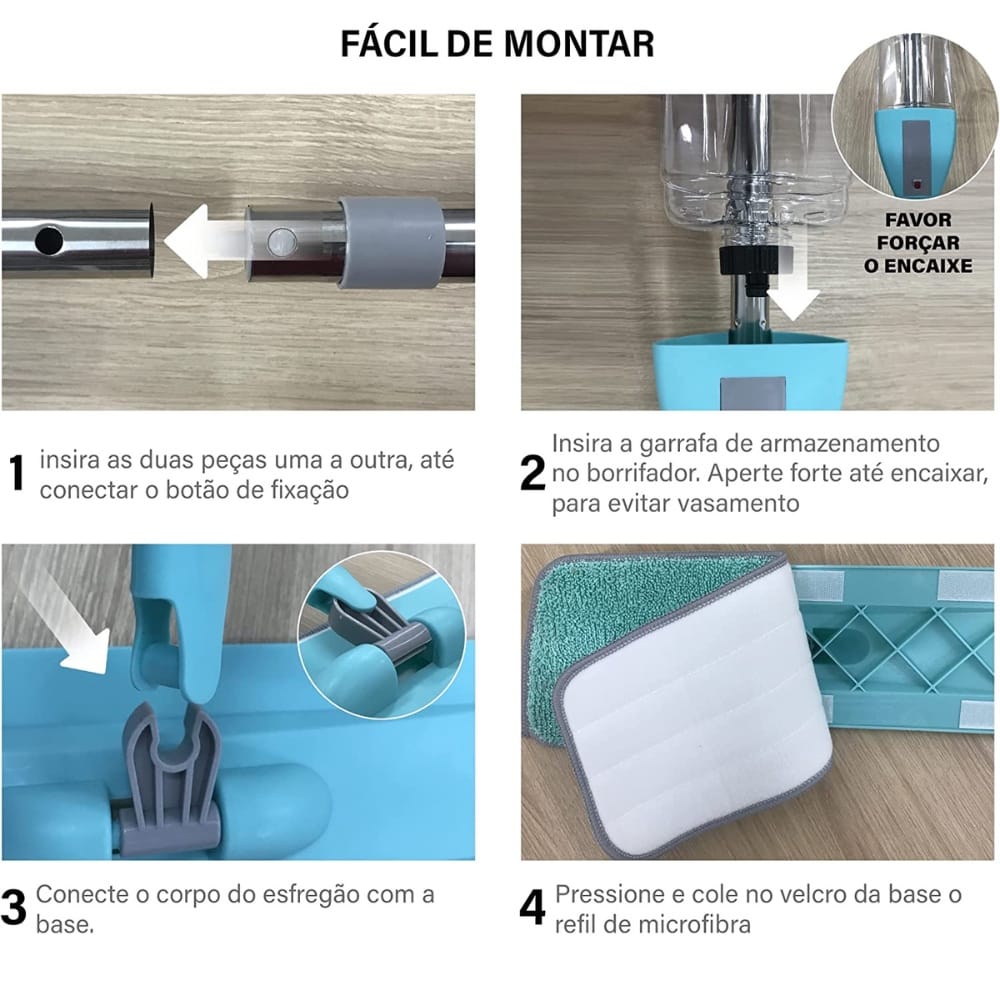 FÁCIL DE MONTAR

FAVOR FORÇAR O ENCAIXE

1 insira as duas peças uma a outra, até conectar o botão de fixação

2 Insira a garrafa de armazenamento no borrifador. Aperte forte até encaixar, para evitar vasamento

3 Conecte o corpo do esfregão com a base.

4 Pressione e cole no velcro da base o refil de microfibra