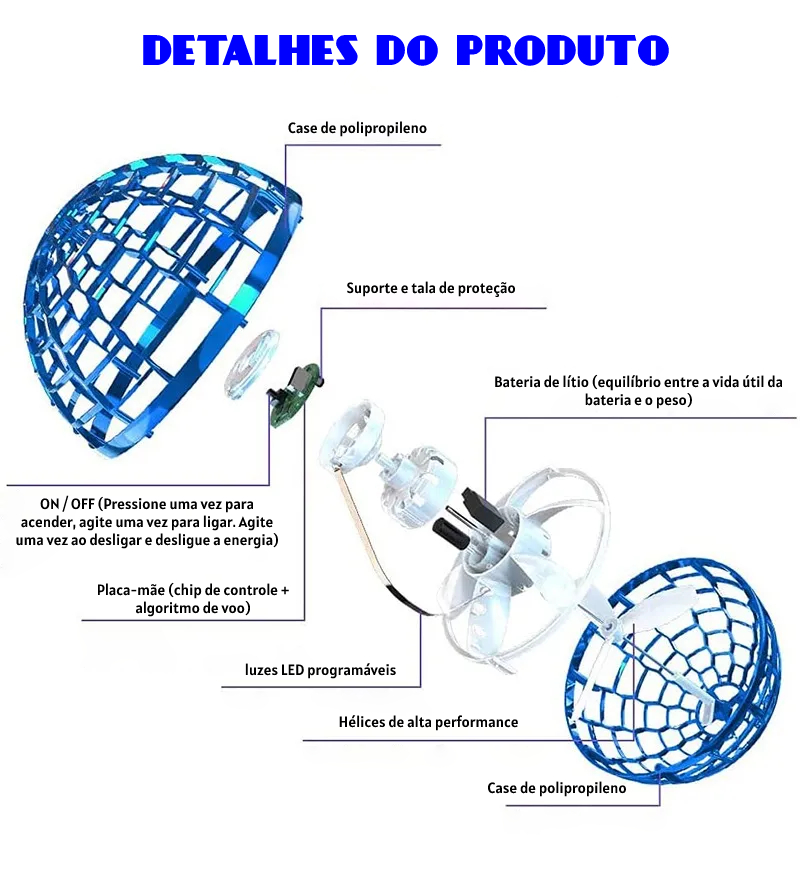 DETALHES DO PRODUTO

Case de polipropileno

Suporte e tala de proteção

Bateria de lítio (equilíbrio entre a vida útil da bateria e o peso)

ON / OFF (Pressione uma vez para acender, agite uma vez para ligar. Agite uma vez ao desligar e desligue a energia)

Placa-mãe (chip de controle + algoritmo de voo)

luzes LED programáveis

Hélices de alta performance

Case de polipropileno