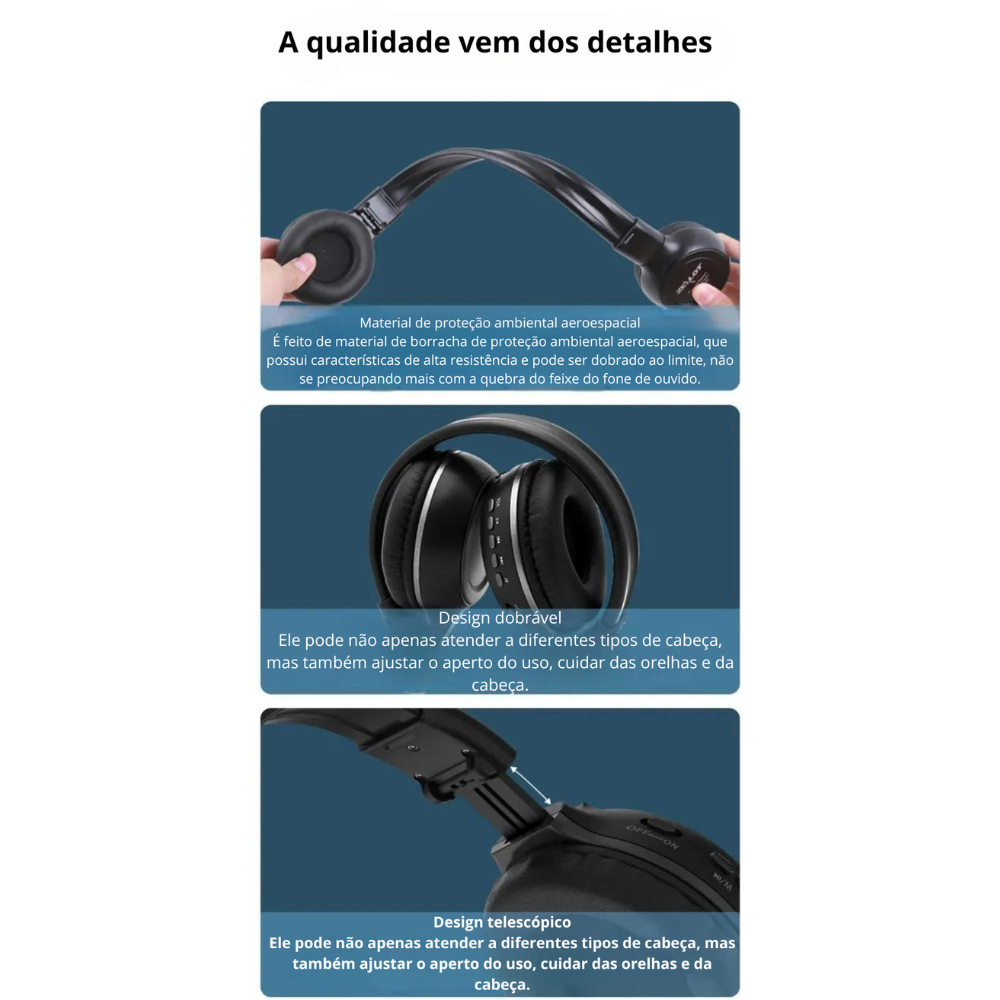 A qualidade vem dos detalhes

Material de proteção ambiental aeroespacial
É feito de material de borracha de proteção ambiental aeroespacial, que possui características de alta resistência e pode ser dobrado ao limite, não se preocupando mais com a quebra do feixe do fone de ouvido.

Design dobrável
Ele pode não apenas atender a diferentes tipos de cabeça, mas também ajustar o aperto do uso, cuidar das orelhas e da cabeça.

OFF ON

Design telescópico
Ele pode não apenas atender a diferentes tipos de cabeça, mas também ajustar o aperto do uso, cuidar das orelhas e da cabeça.