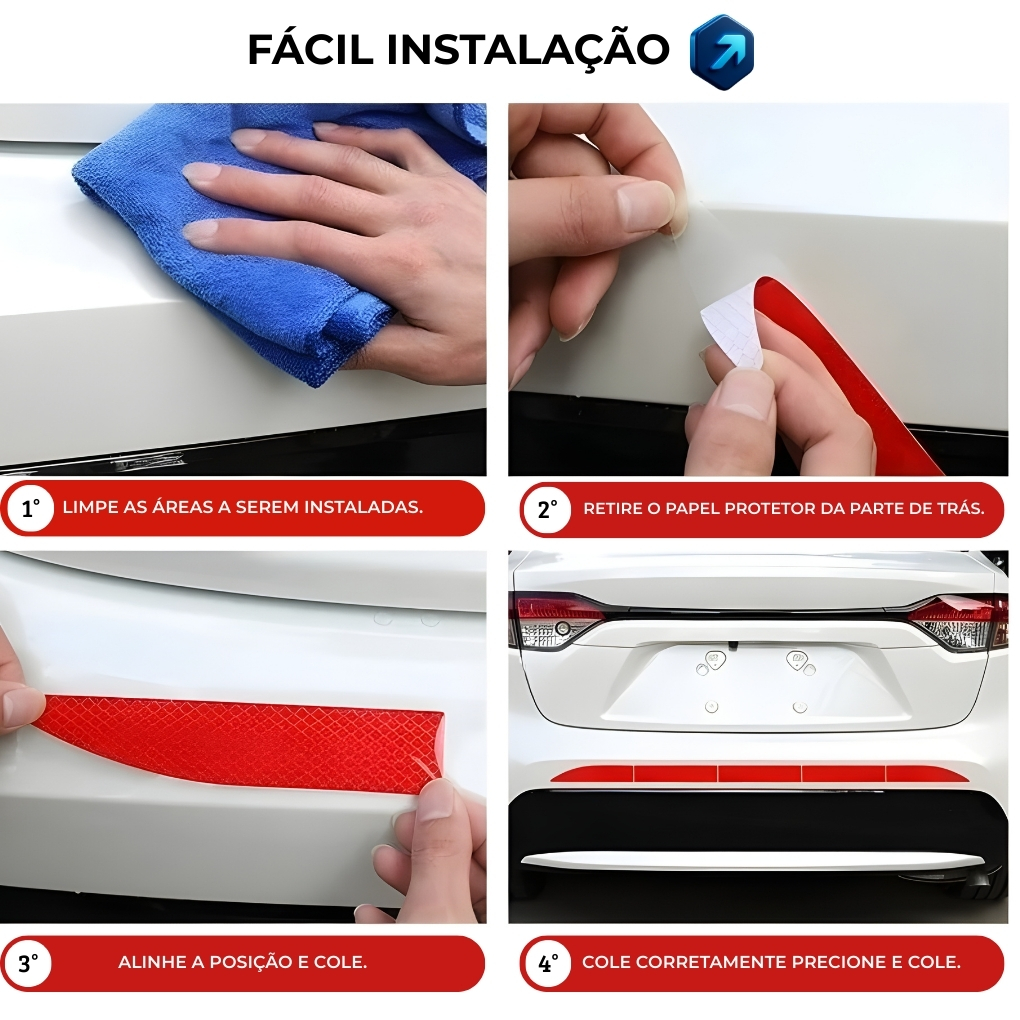 FÁCIL INSTALAÇÃO

1° LIMPE AS ÁREAS A SEREM INSTALADAS.

2° RETIRE O PAPEL PROTETOR DA PARTE DE TRÁS.

3° ALINHE A POSIÇÃO E COLE.

4° COLE CORRETAMENTE PRECIONE E COLE.