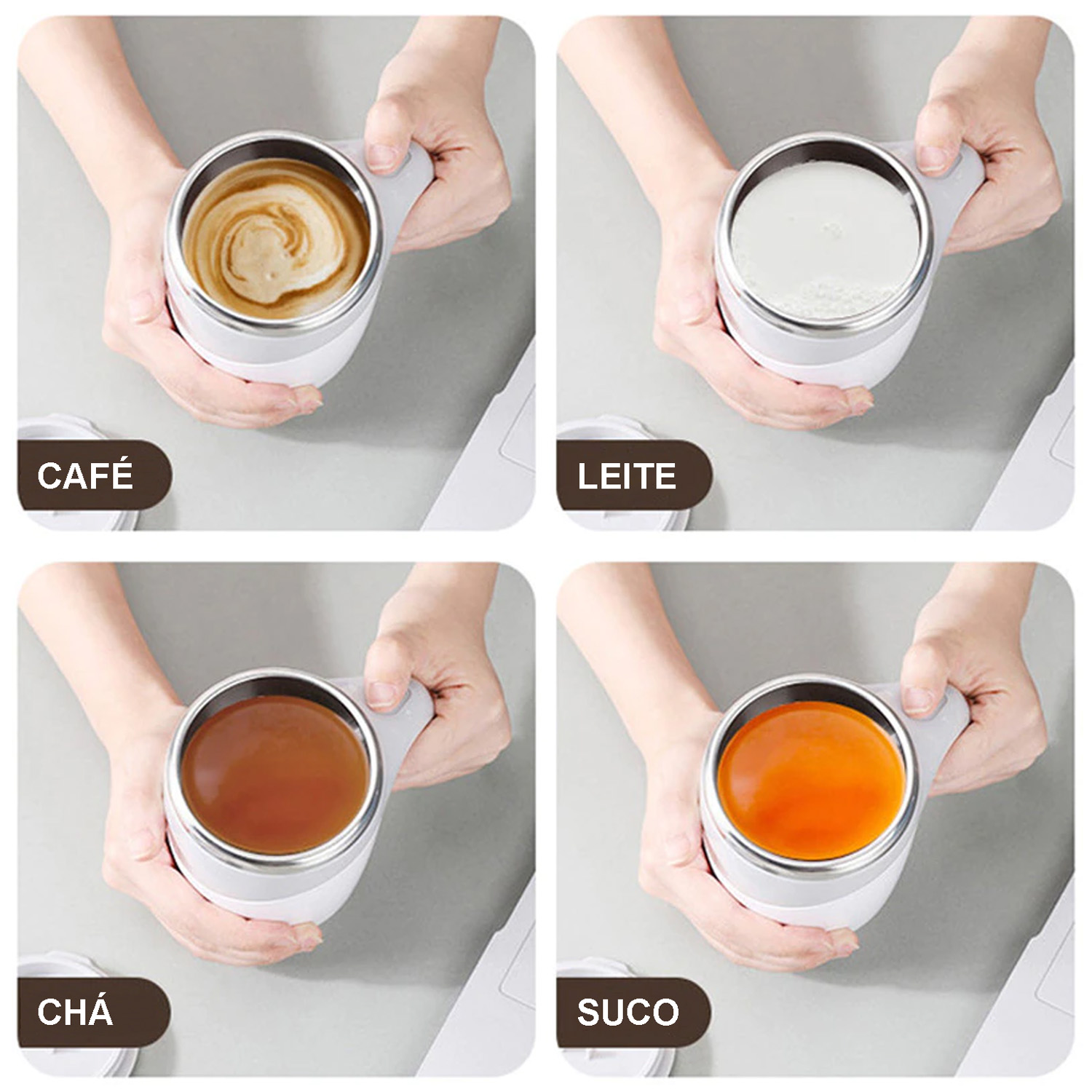 CAFÉ

LEITE

CHÁ

SUCO