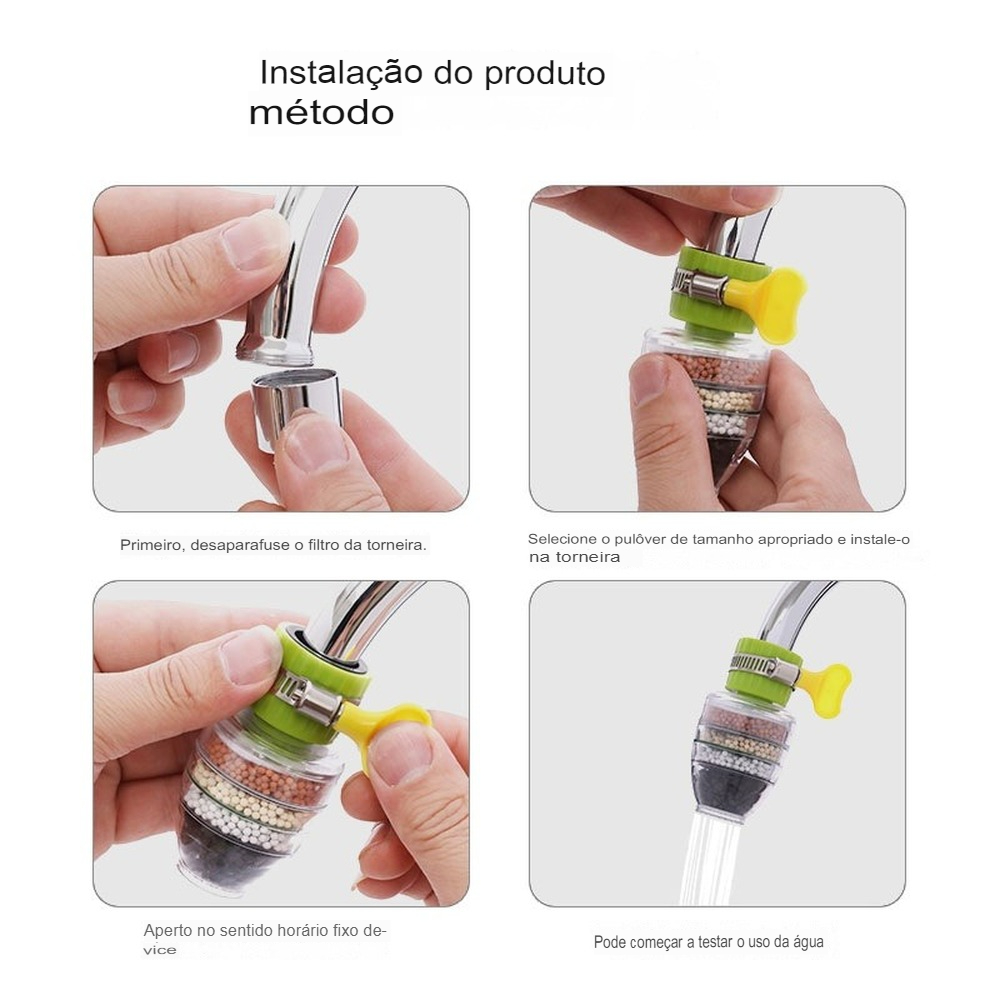 Instalação do produto
método

Primeiro, desaparafuse o filtro da torneira.

Selecione o pulôver de tamanho apropriado e instale-o na torneira

Aperto no sentido horário fixo device

Pode começar a testar o uso da água