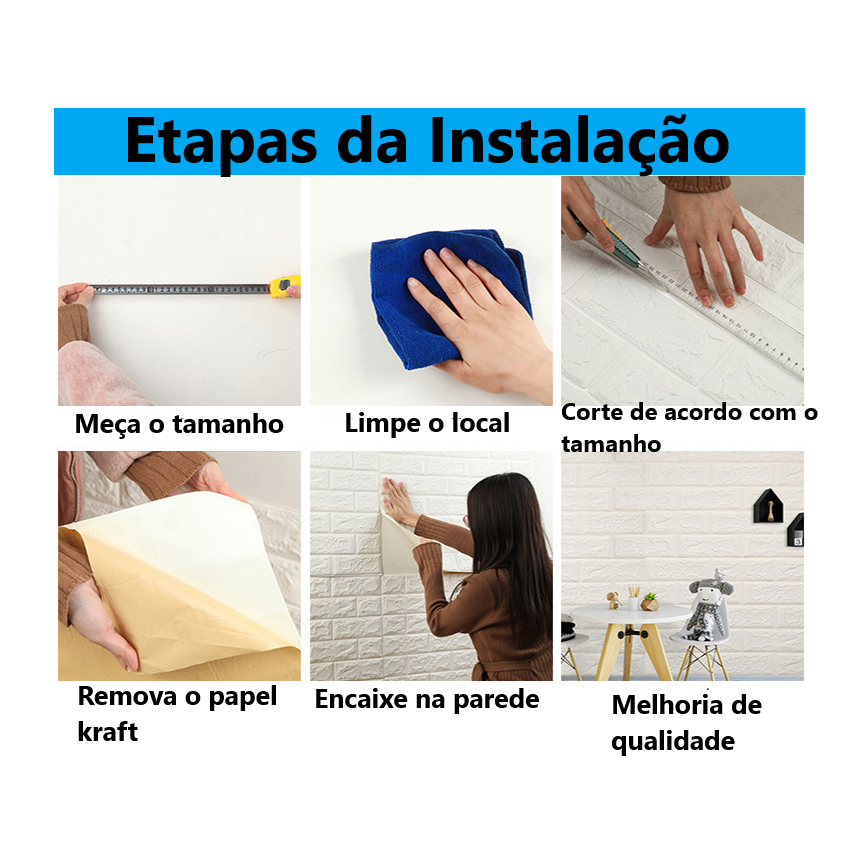 Etapas da Instalação

Meça o tamanho

Limpe o local

Corte de acordo com o tamanho

Remova o papel kraft

Encaixe na parede

Melhoria de qualidade