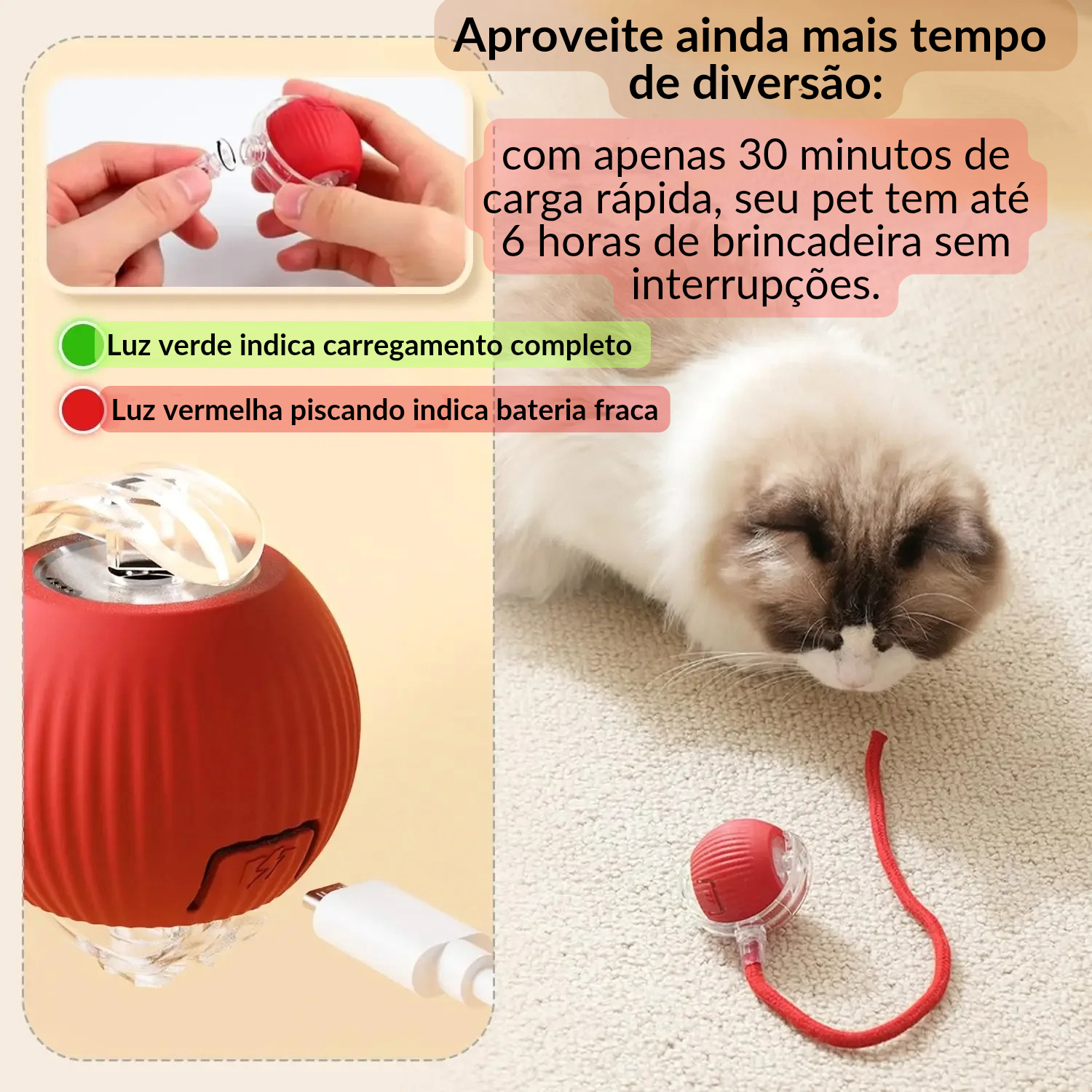 Aproveite ainda mais tempo de diversão:

com apenas 30 minutos de carga rápida, seu pet tem até 6 horas de brincadeira sem interrupções.

Luz verde indica carregamento completo

Luz vermelha piscando indica bateria fraca