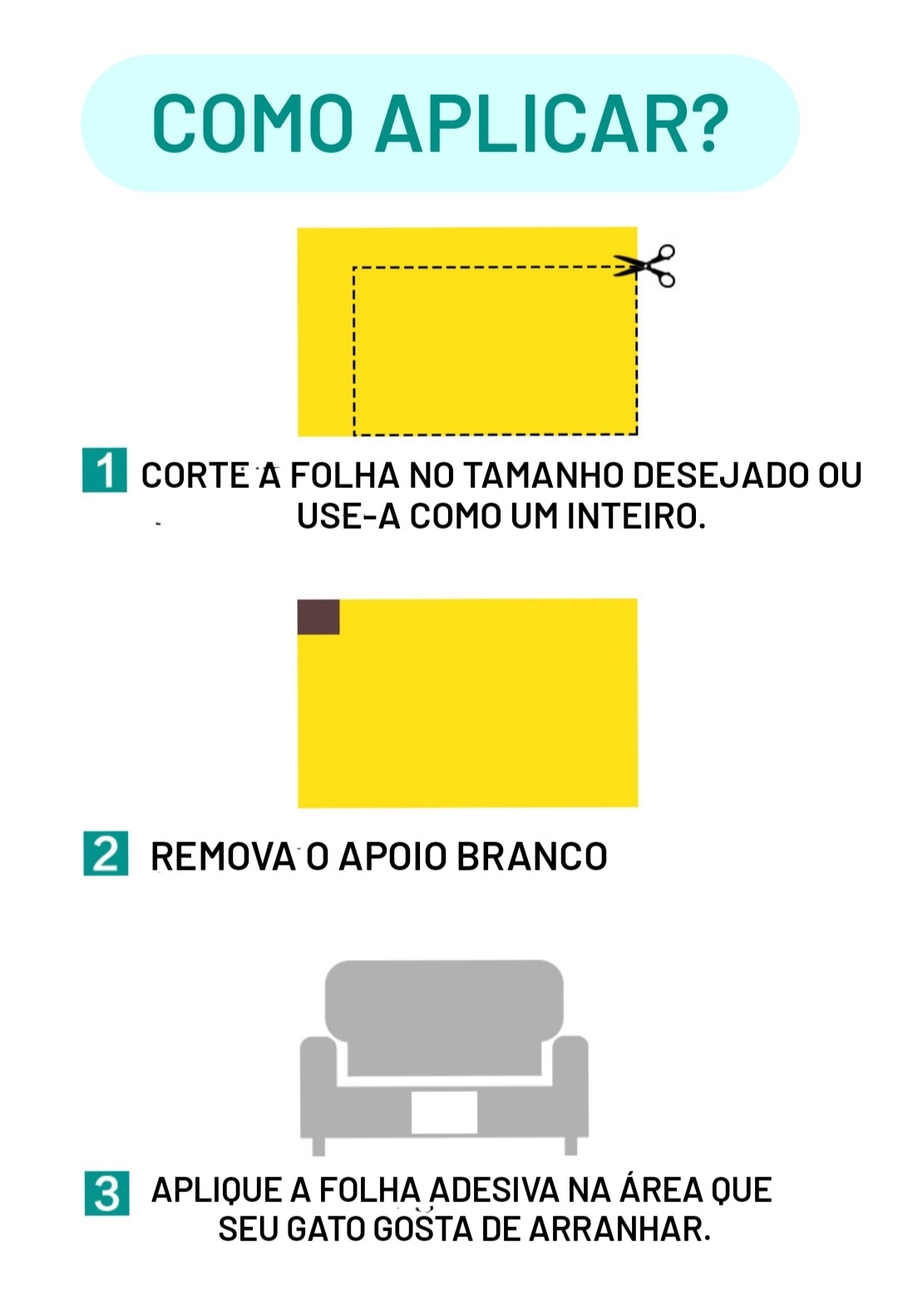 COMO APLICAR?

1 CORTE A FOLHA NO TAMANHO DESEJADO OU USE-A COMO UM INTEIRO.

2 REMOVA O APOIO BRANCO

3 APLIQUE A FOLHA ADESIVA NA ÁREA QUE SEU GATO GOSTA DE ARRANHAR.