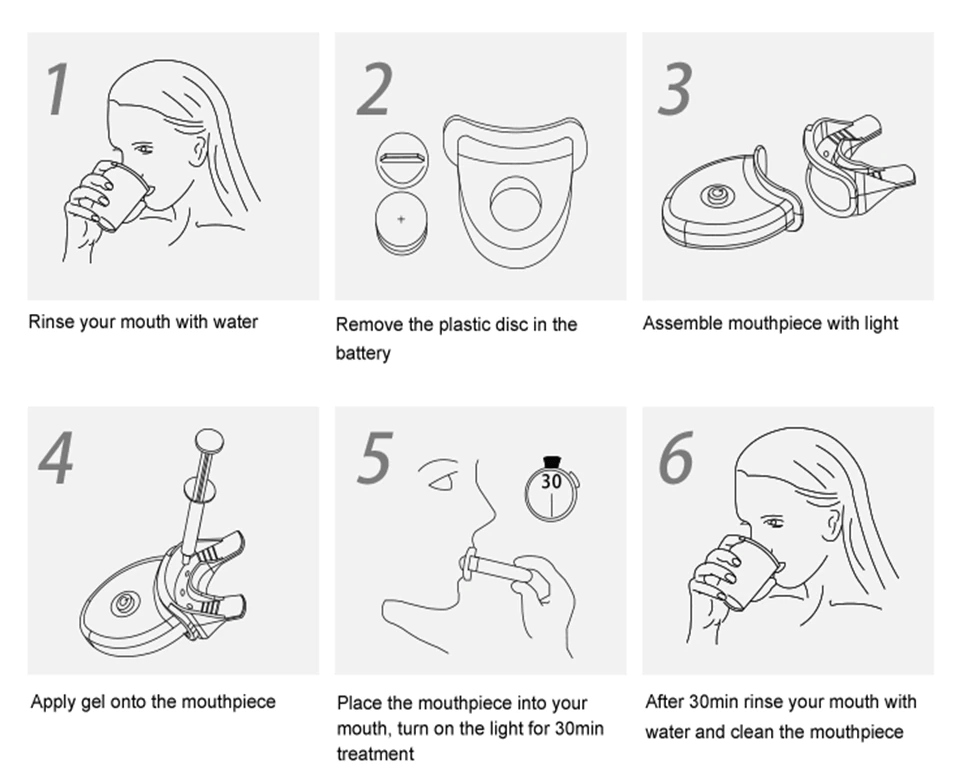 1

Rinse your mouth with water

2

Remove the plastic disc in the battery

3

Assemble mouthpiece with light

4

Apply gel onto the mouthpiece

5

30

Place the mouthpiece into your mouth, turn on the light for 30min treatment

6

After 30min rinse your mouth with water and clean the mouthpiece