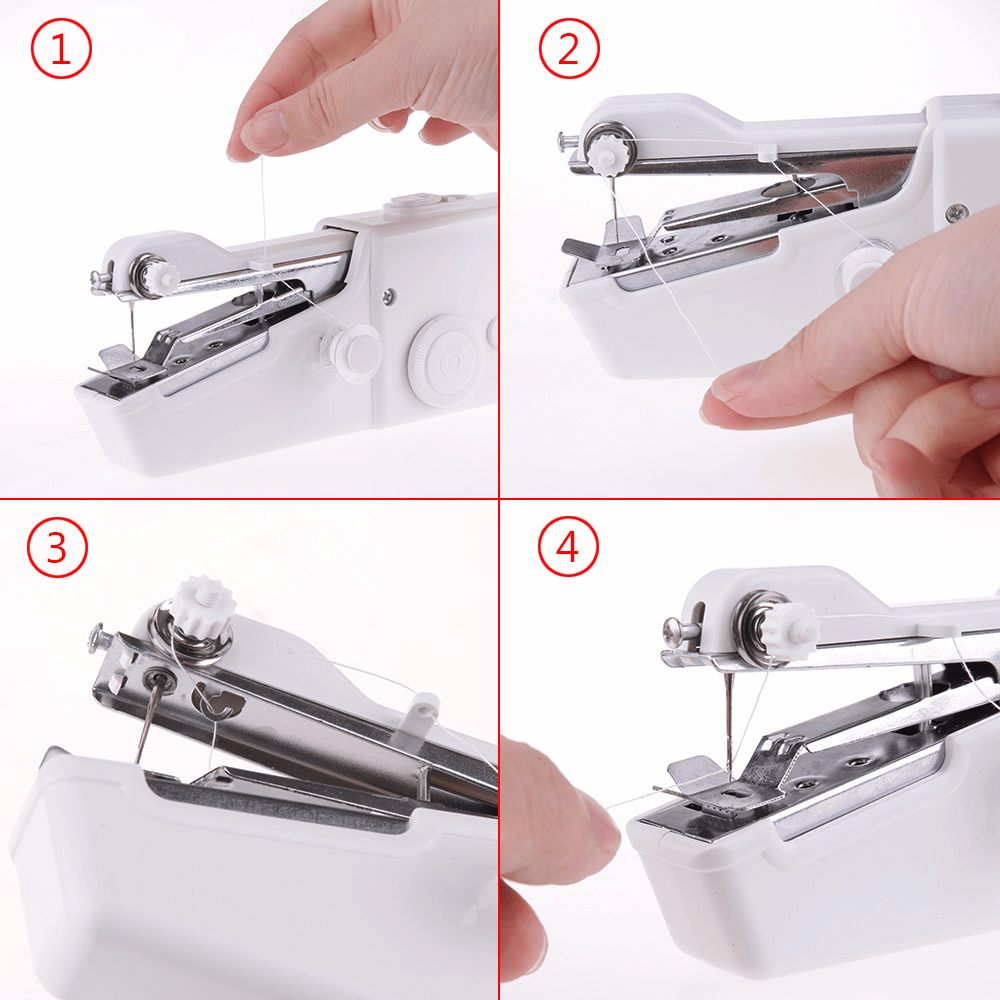 ①

②

③

④