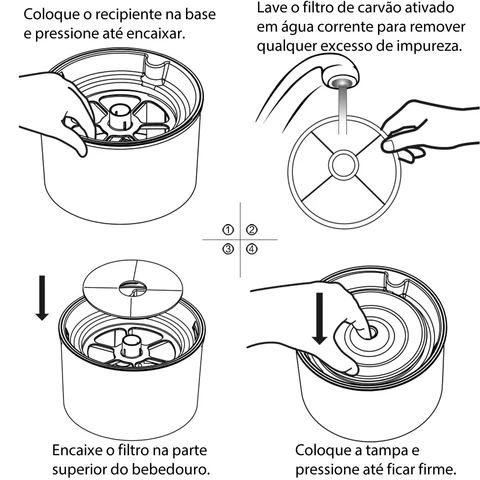 Coloque o recipiente na base e pressione até encaixar.

Lave o filtro de carvão ativado em água corrente para remover qualquer excesso de impureza.

①
②
③
④

Encaixe o filtro na parte superior do bebedouro.

Coloque a tampa e pressione até ficar firme.