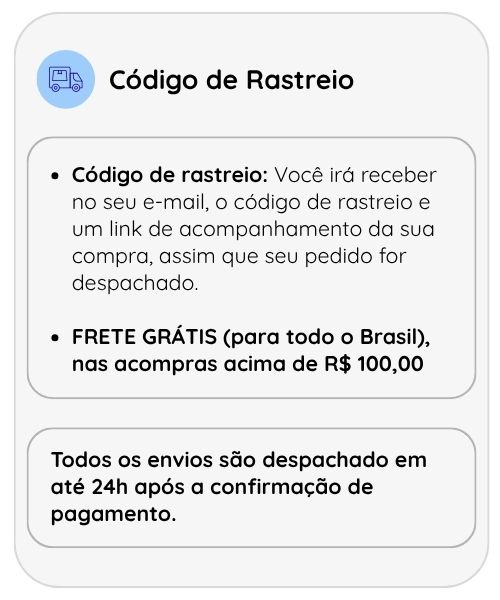 Código de Rastreio

• Código de rastreio: Você irá receber no seu e-mail, o código de rastreio e um link de acompanhamento da sua compra, assim que seu pedido for despachado.

• FRETE GRÁTIS (para todo o Brasil), nas acompras acima de R$ 100,00

Todos os envios são despachado em até 24h após a confirmação de pagamento.