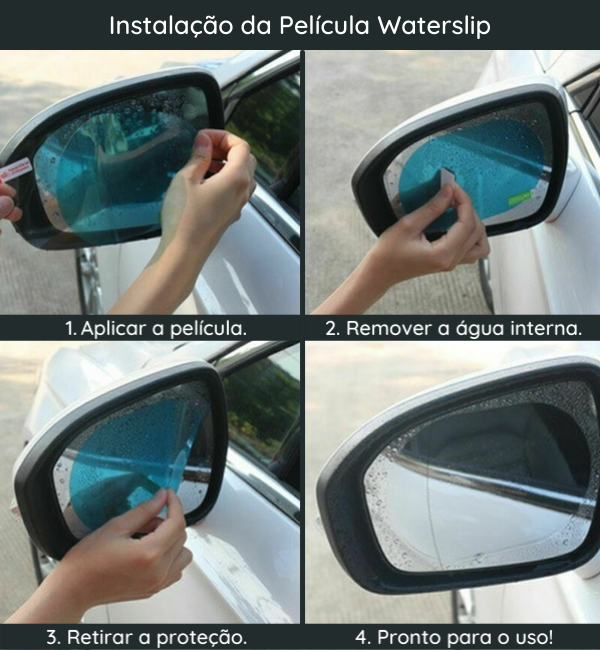 Instalação da Película Waterslip

1. Aplicar a película.

2. Remover a água interna.

3. Retirar a proteção.

4. Pronto para o uso!