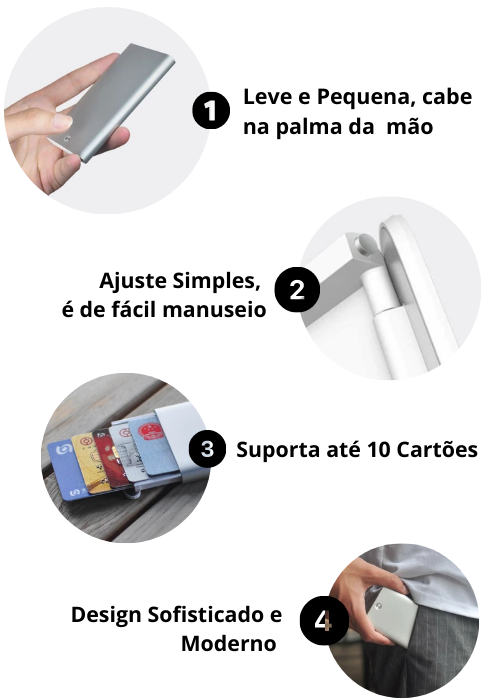 1 Leve e Pequena, cabe na palma da  mão

Ajuste Simples, é de fácil manuseio 2

3 Suporta até 10 Cartões

Design Sofisticado e Moderno 4