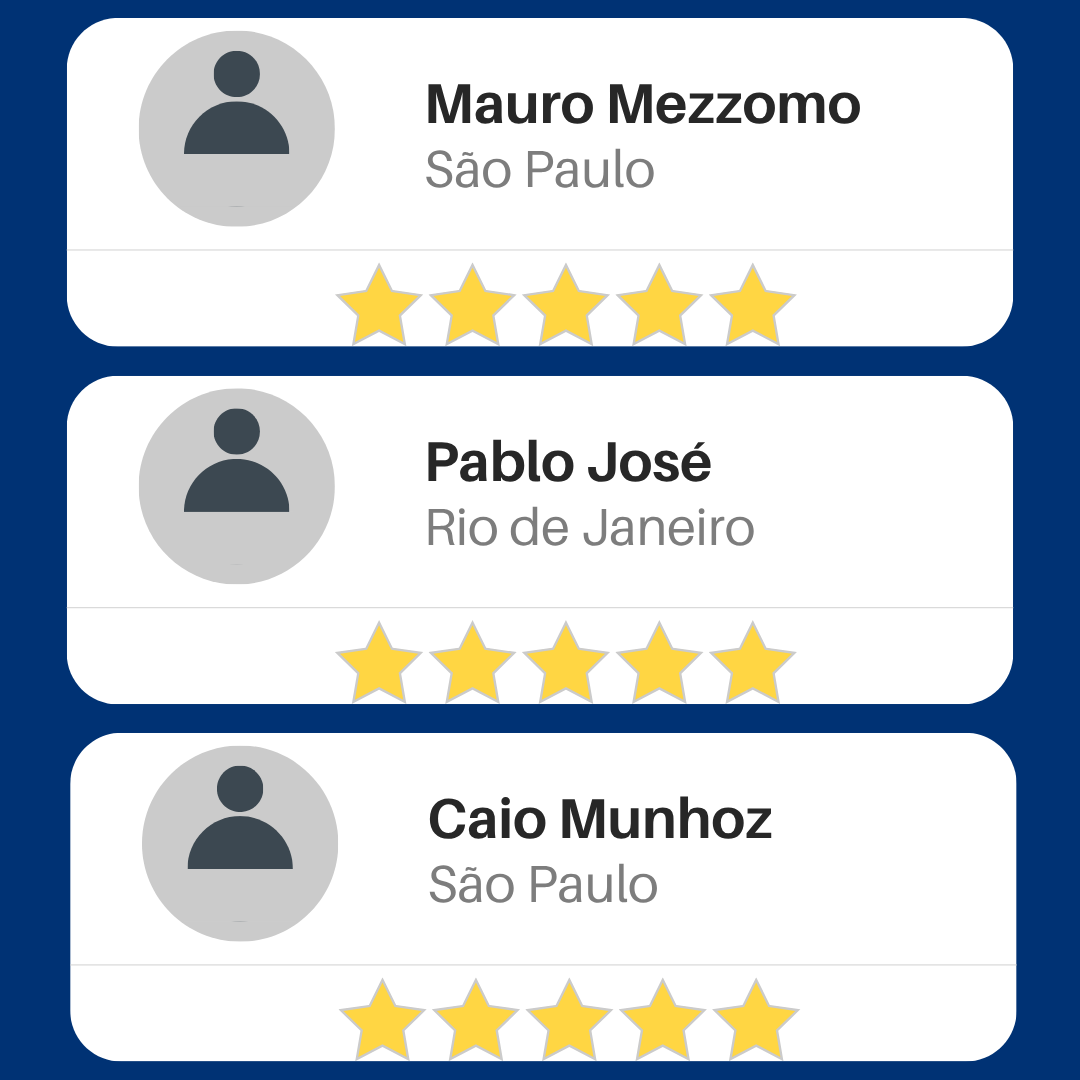 Mauro Mezzomo
São Paulo

Pablo José
Rio de Janeiro

Caio Munhoz
São Paulo