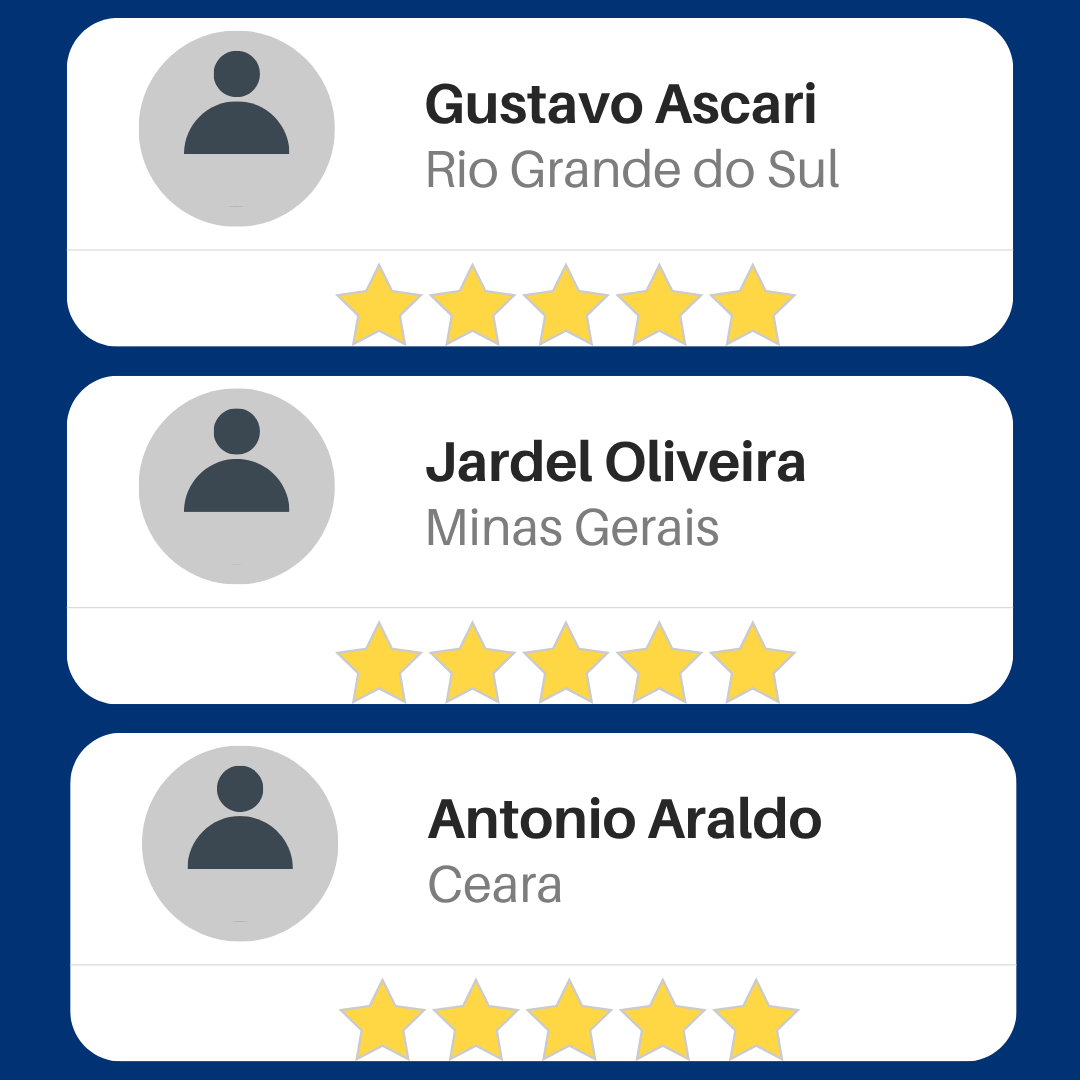 Gustavo Ascari
Rio Grande do Sul

Jardel Oliveira
Minas Gerais

Antonio Araldo
Ceara