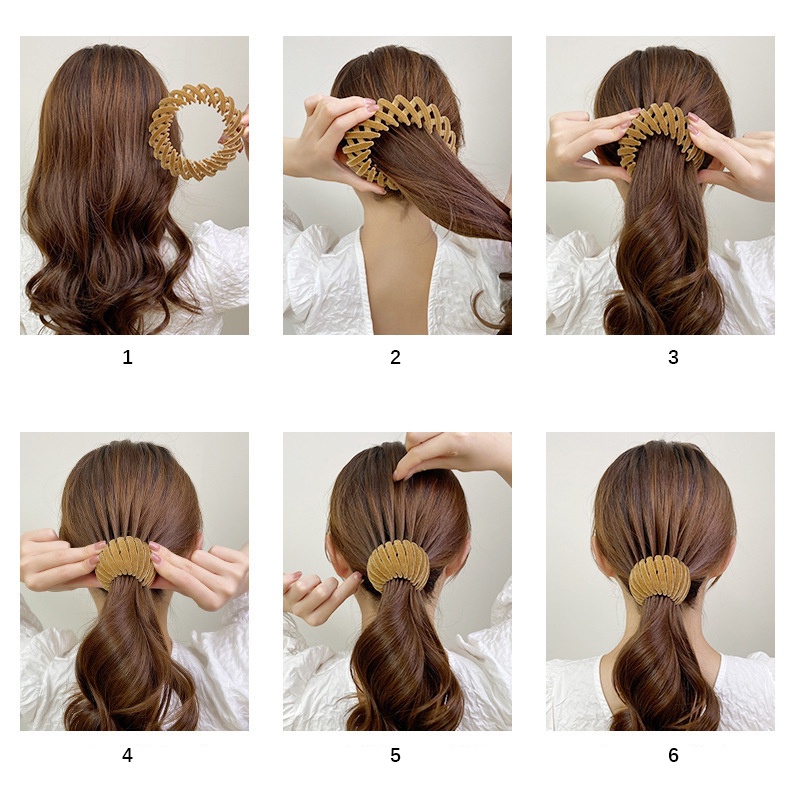 1

2

3

4

5

6