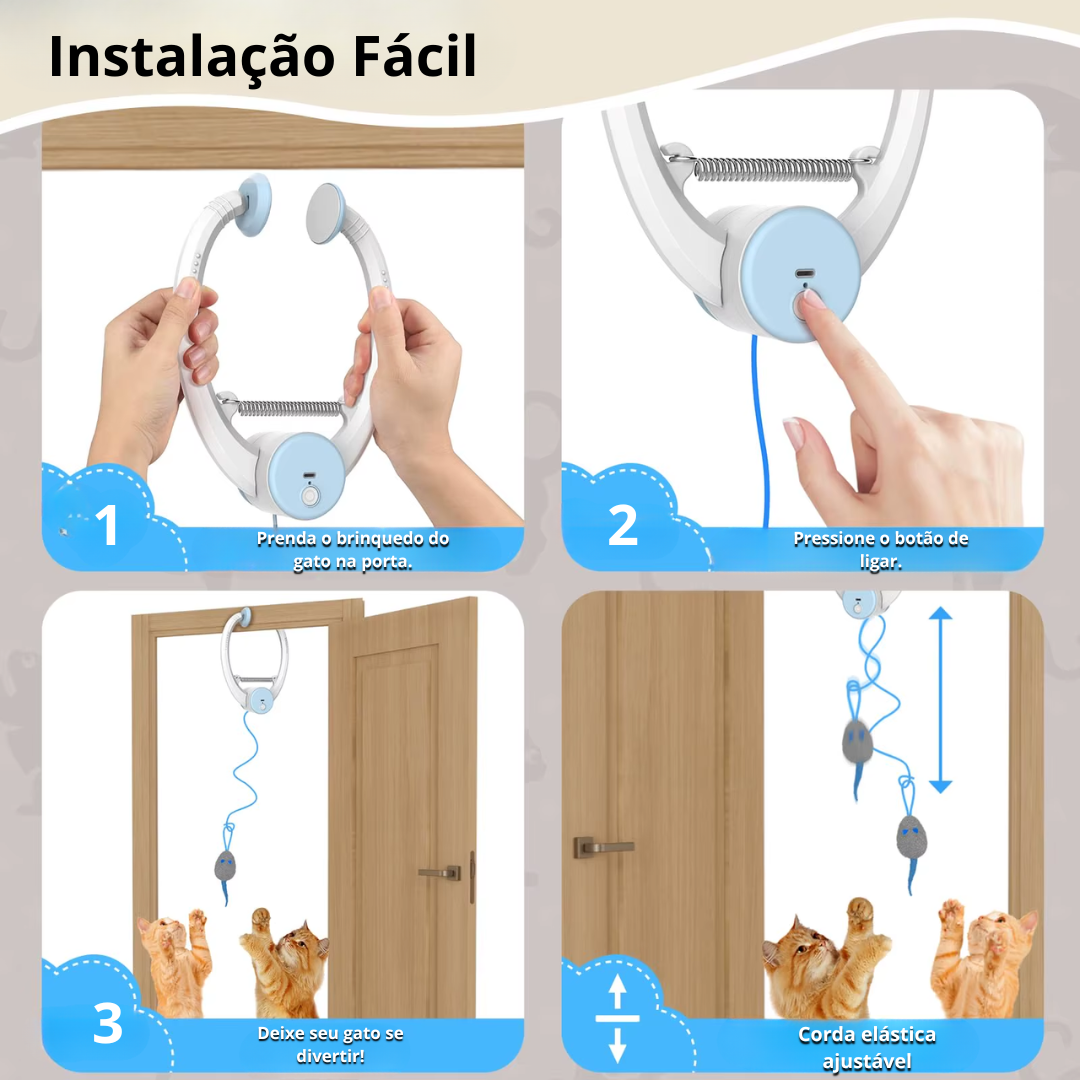 Instalação Fácil

1

Prenda o brinquedo do gato na porta.

2

Pressione o botão de ligar.

3

Deixe seu gato se divertir!

Corda elástica ajustável