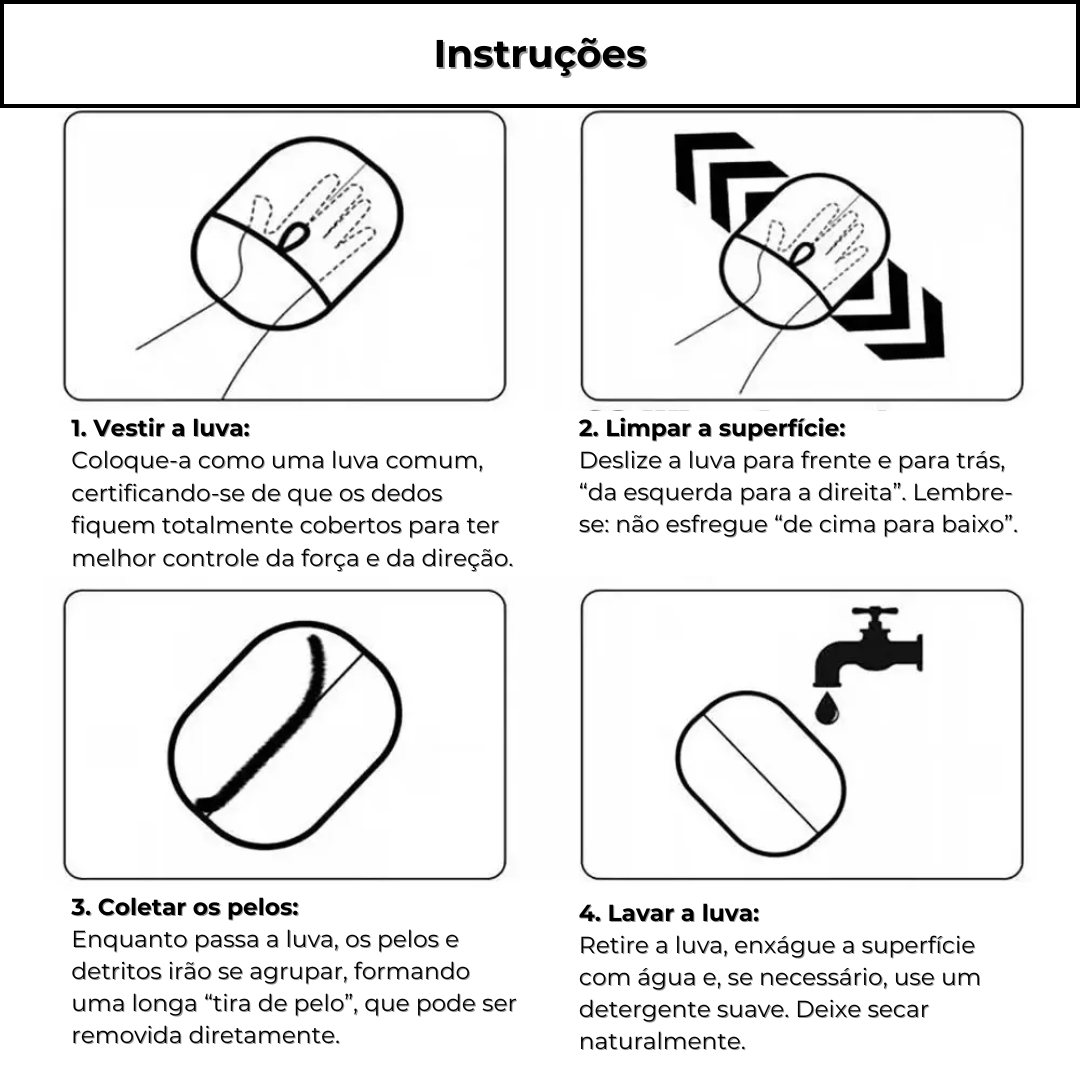 Instruções

1. Vestir a luva:
Coloque-a como uma luva comum, certificando-se de que os dedos fiquem totalmente cobertos para ter melhor controle da força e da direção.

2. Limpar a superfície:
Deslize a luva para frente e para trás, “da esquerda para a direita”. Lembre-se: não esfregue “de cima para baixo”.

3. Coletar os pelos:
Enquanto passa a luva, os pelos e detritos irão se agrupar, formando uma longa “tira de pelo”, que pode ser removida diretamente.

4. Lavar a luva:
Retire a luva, enxágue a superfície com água e, se necessário, use um detergente suave. Deixe secar naturalmente.