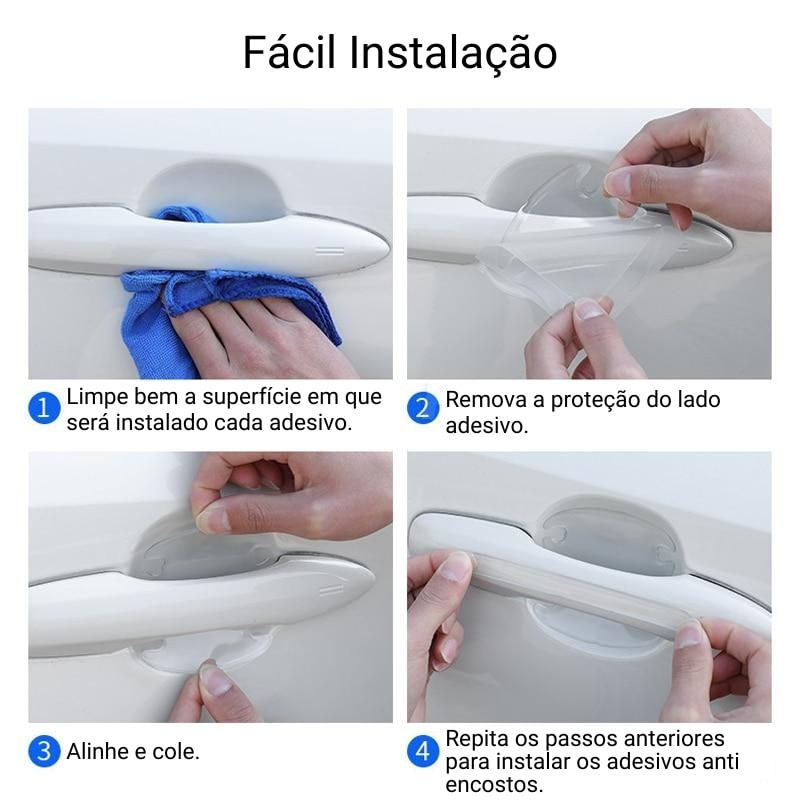 Fácil Instalação

1 Limpe bem a superfície em que será instalado cada adesivo.

2 Remova a proteção do lado adesivo.

3 Alinhe e cole.

4 Repita os passos anteriores para instalar os adesivos anti encostos.