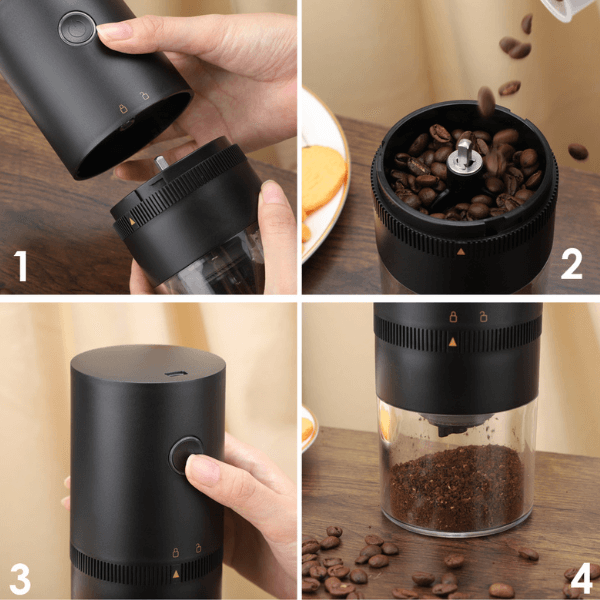 1

2

3

4