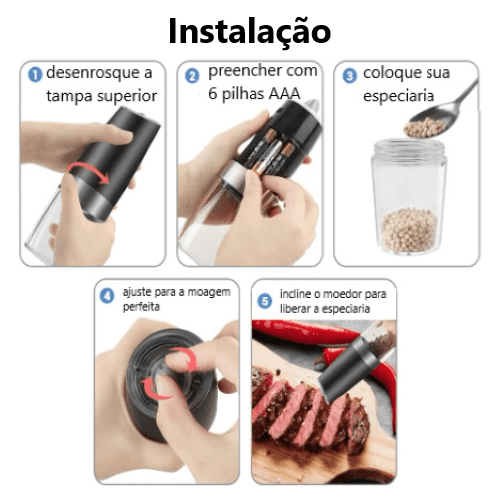 Instalação

1 desenrosque a tampa superior

2 preencher com 6 pilhas AAA

3 coloque sua especiaria

4 ajuste para a moagem perfeita

5 incline o moedor para liberar a especiaria