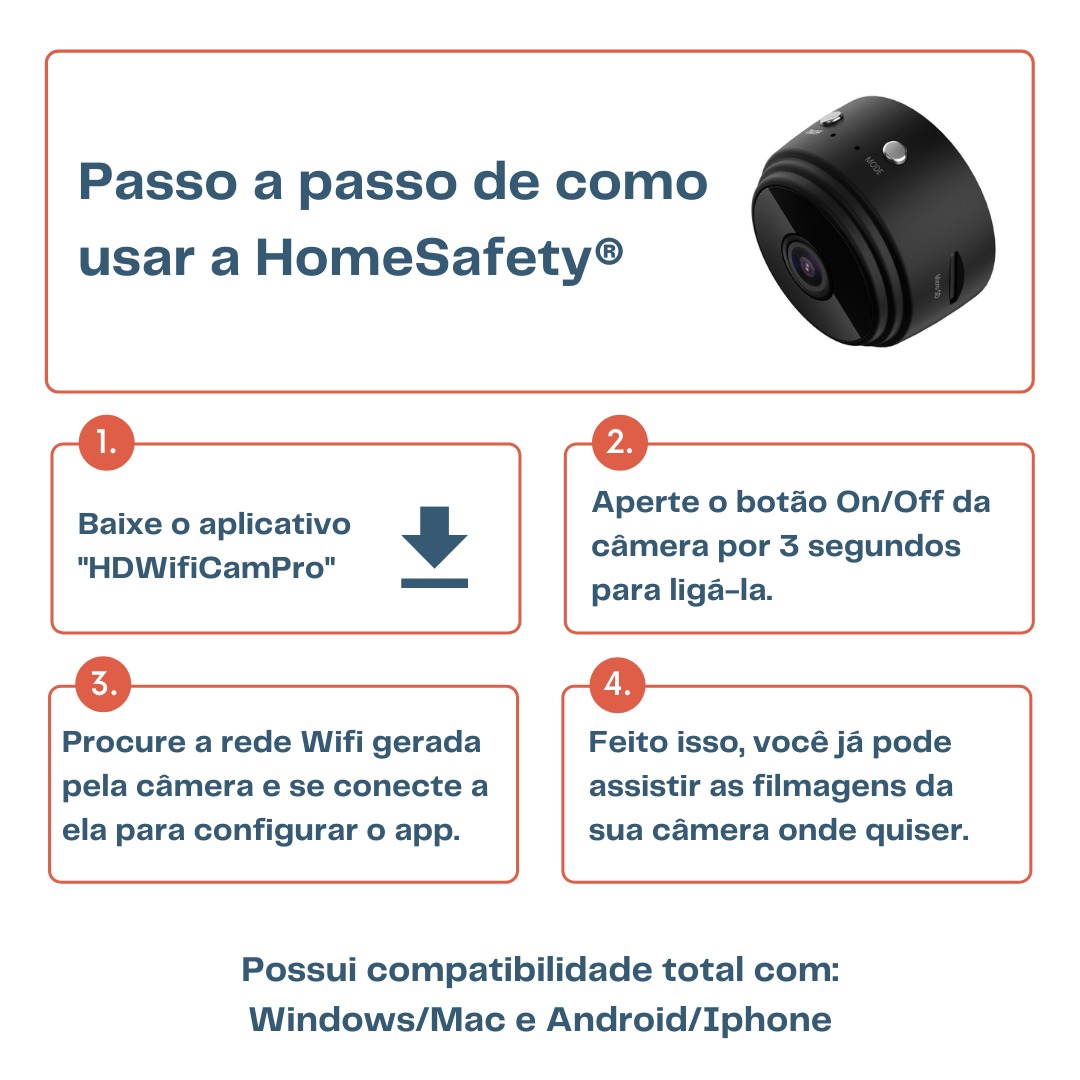 Passo a passo de como usar a HomeSafety®

MODE

Micro SD

1.
Baixe o aplicativo "HDWifiCamPro"

2.
Aperte o botão On/Off da câmera por 3 segundos para ligá-la.

3.
Procure a rede Wifi gerada pela câmera e se conecte a ela para configurar o app.

4.
Feito isso, você já pode assistir as filmagens da sua câmera onde quiser.

Possui compatibilidade total com:
Windows/Mac e Android/Iphone