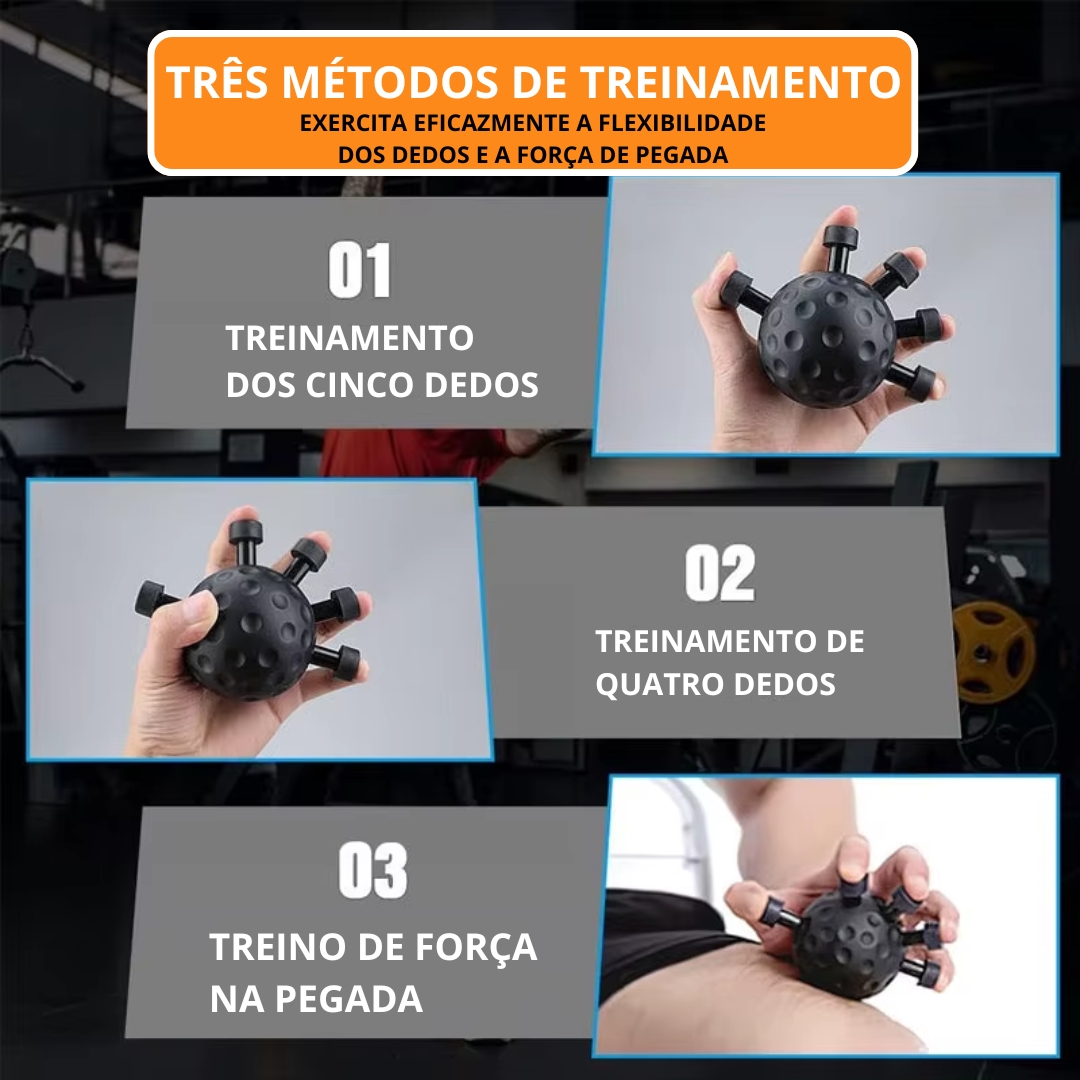 TRÊS MÉTODOS DE TREINAMENTO
EXERCITA EFICAZMENTE A FLEXIBILIDADE DOS DEDOS E A FORÇA DE PEGADA

01
TREINAMENTO DOS CINCO DEDOS

02
TREINAMENTO DE QUATRO DEDOS

03
TREINO DE FORÇA NA PEGADA