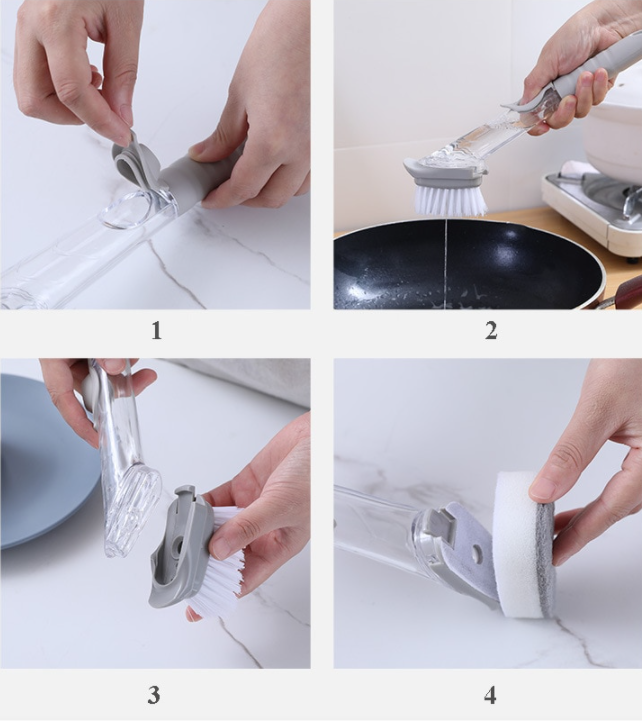 1

2

3

4