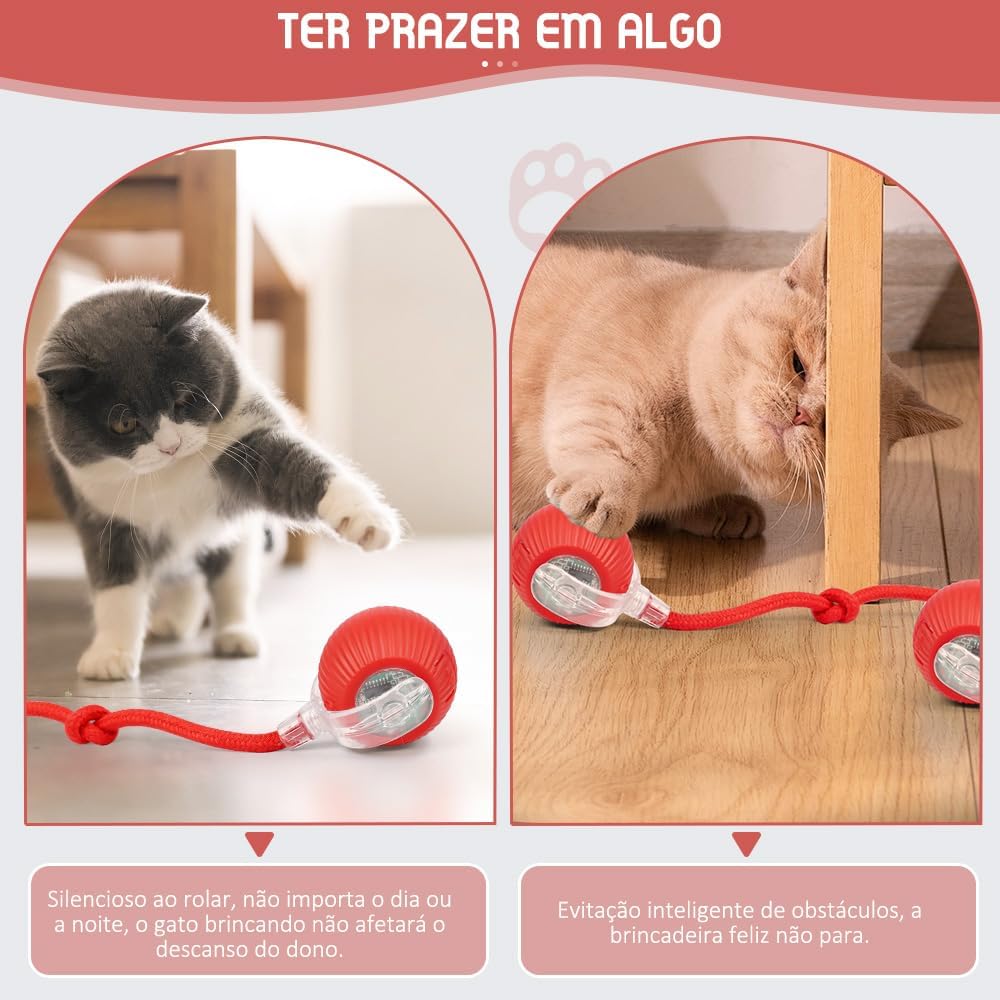 TER PRAZER EM ALGO

Silencioso ao rolar, não importa o dia ou a noite, o gato brincando não afetará o descanso do dono.

Evitação inteligente de obstáculos, a brincadeira feliz não para.