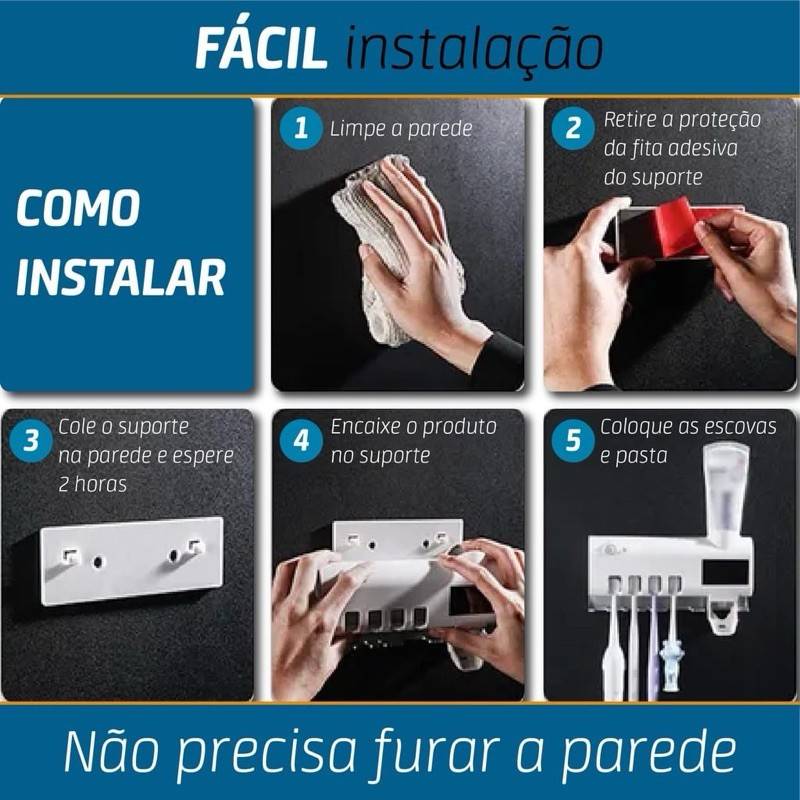 FÁCIL instalação

COMO INSTALAR

1 Limpe a parede

2 Retire a proteção da fita adesiva do suporte

3 Cole o suporte na parede e espere 2 horas

4 Encaixe o produto no suporte

5 Coloque as escovas e pasta

Não precisa furar a parede