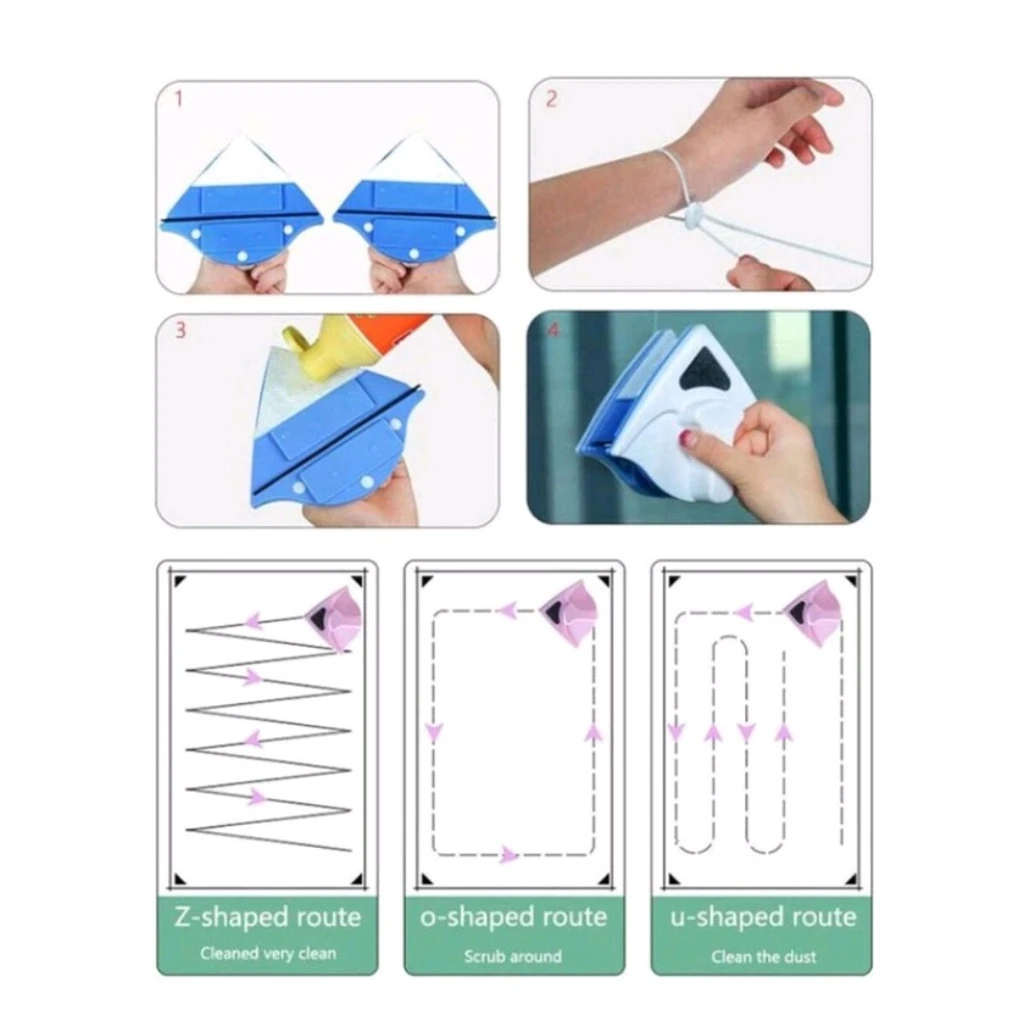 1

2

3

4

Z-shaped route
Cleaned very clean

o-shaped route
Scrub around

u-shaped route
Clean the dust