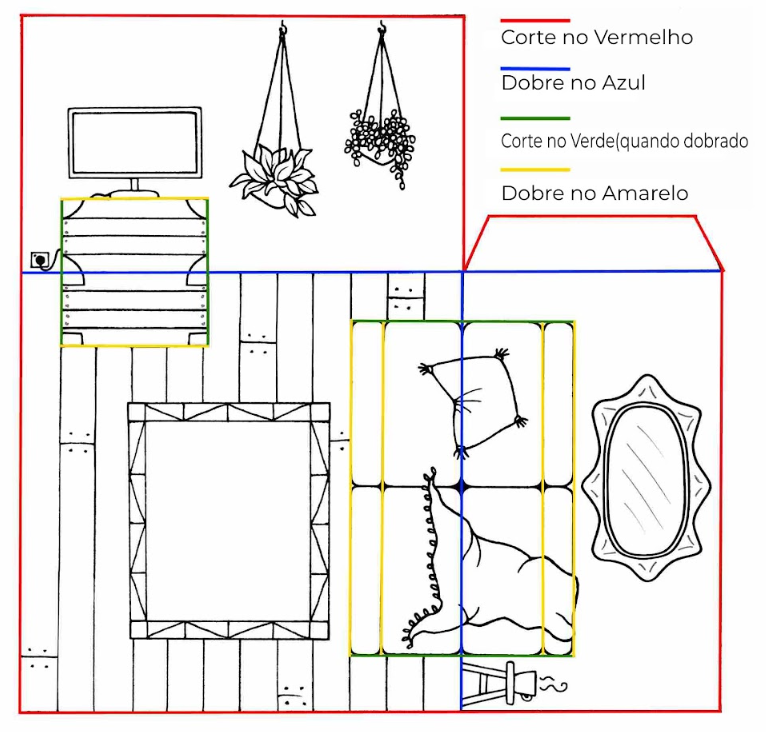 Corte no Vermelho

Dobre no Azul

Corte no Verde(quando dobrado

Dobre no Amarelo