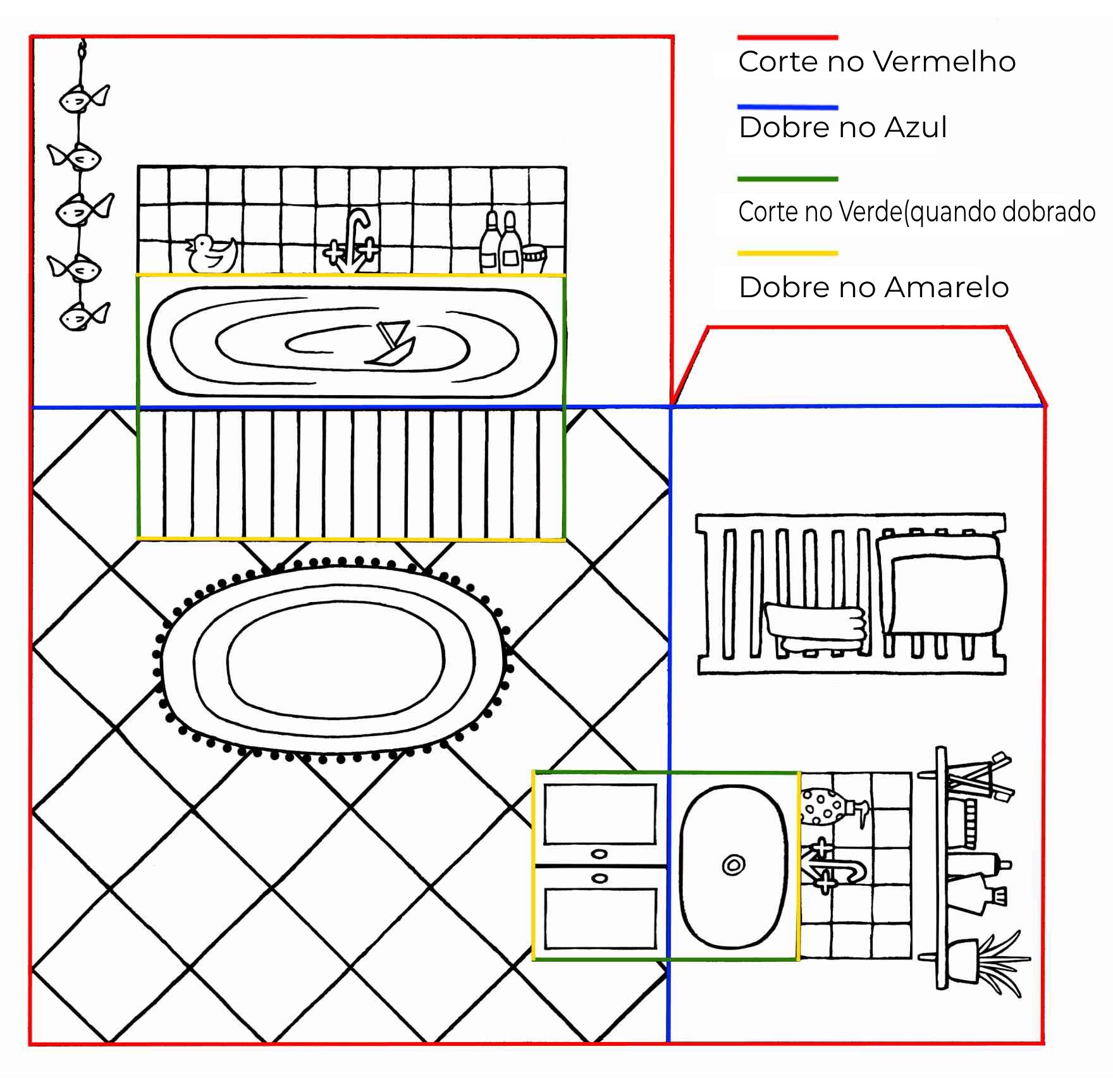 Corte no Vermelho

Dobre no Azul

Corte no Verde(quando dobrado

Dobre no Amarelo