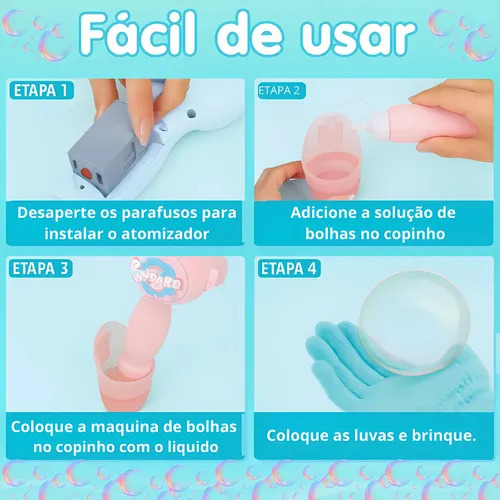 Fácil de usar

ETAPA 1

Desaperte os parafusos para instalar o atomizador

ETAPA 2

Adicione a solução de bolhas no copinho

ETAPA 3

Coloque a maquina de bolhas no copinho com o liquido

ETAPA 4

Coloque as luvas e brinque.